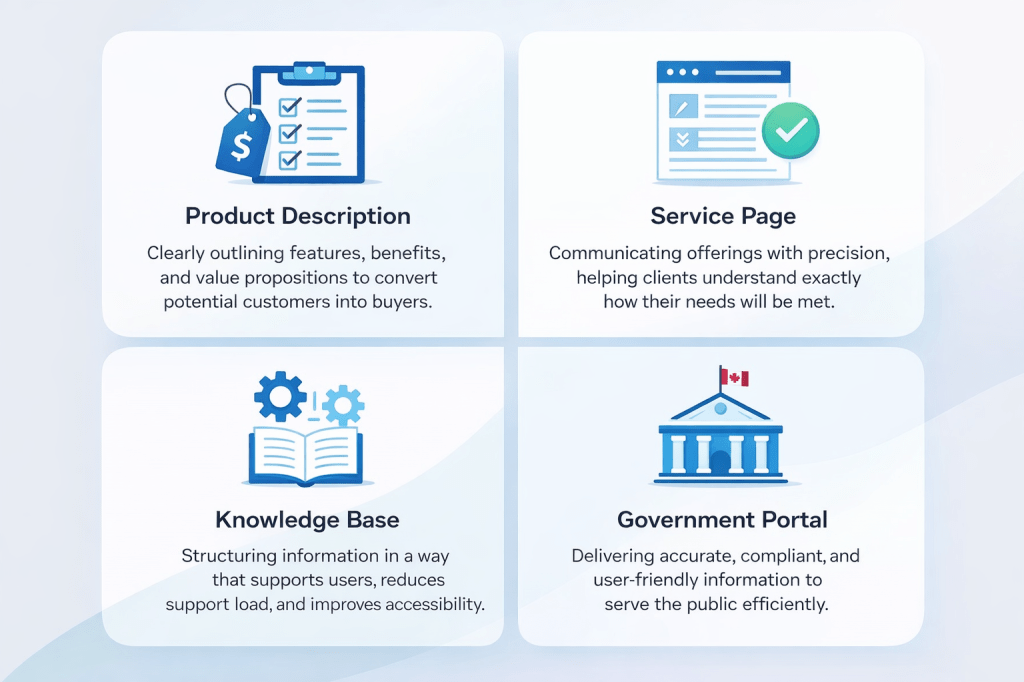 $

Product Description

Clearly outlining features, benefits, and value propositions to convert potential customers into buyers.

Service Page

Communicating offerings with precision, helping clients understand exactly how their needs will be met.

Knowledge Base

Structuring information in a way that supports users, reduces support load, and improves accessibility.

Government Portal

Delivering accurate, compliant, and user-friendly information to serve the public efficiently.